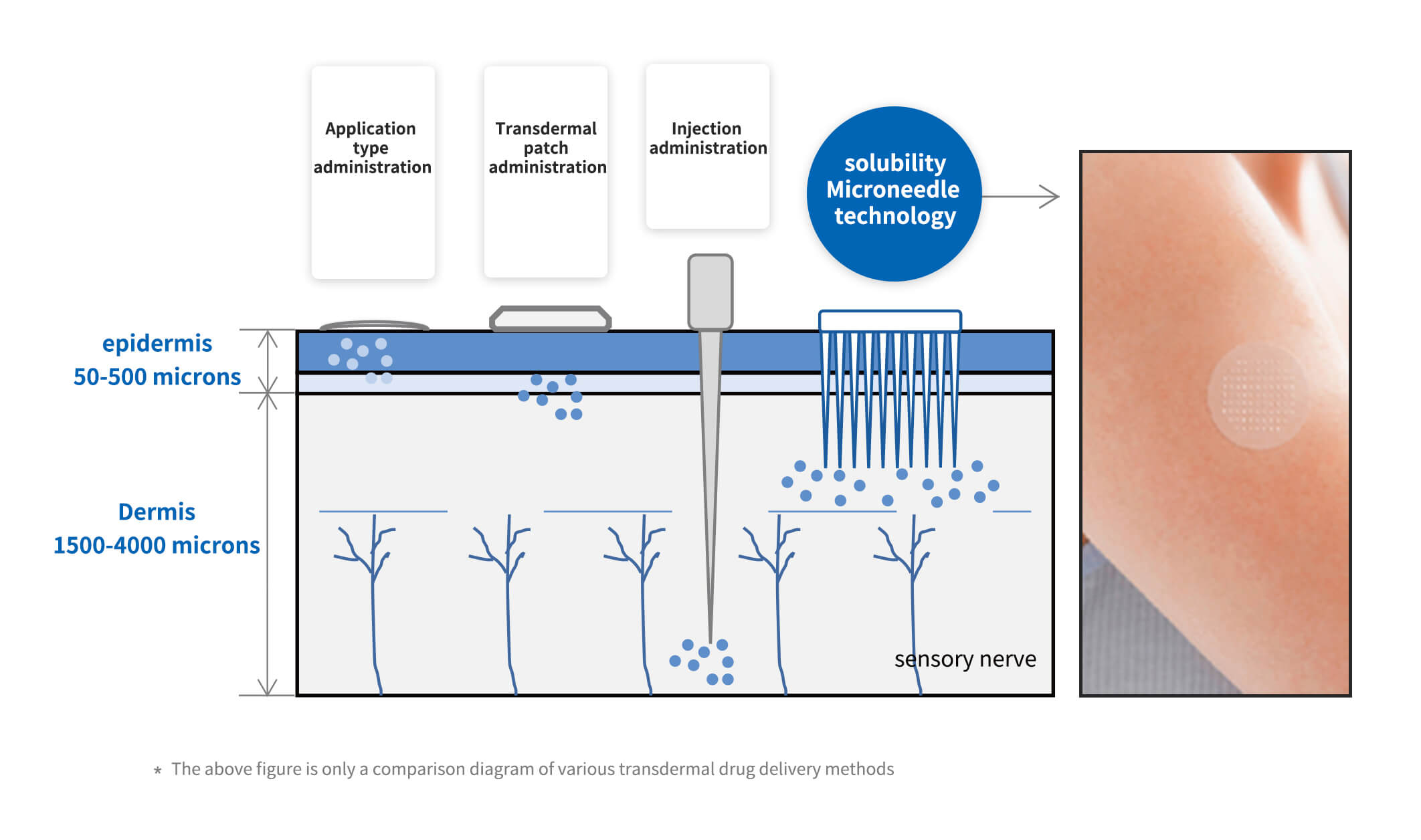 Application type administration

Transdermal patch administration

Injection administration

solubility Microneedle technology

epidermis
50-500 microns

Dermis
1500-4000 microns

sensory nerve

* The above figure is only a comparison diagram of various transdermal drug delivery methods