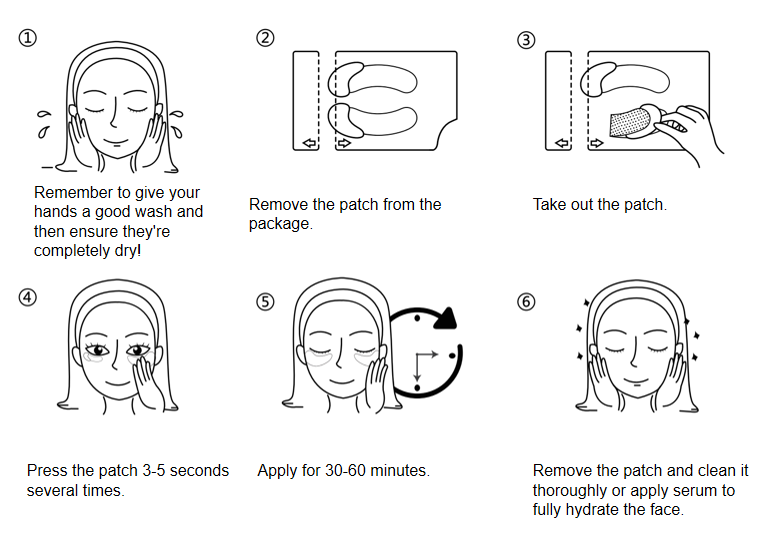 ①

Remember to give your hands a good wash and then ensure they're completely dry!

②

Remove the patch from the package.

③

Take out the patch.

④

Press the patch 3-5 seconds several times.

⑤

Apply for 30-60 minutes.

⑥

Remove the patch and clean it thoroughly or apply serum to fully hydrate the face.