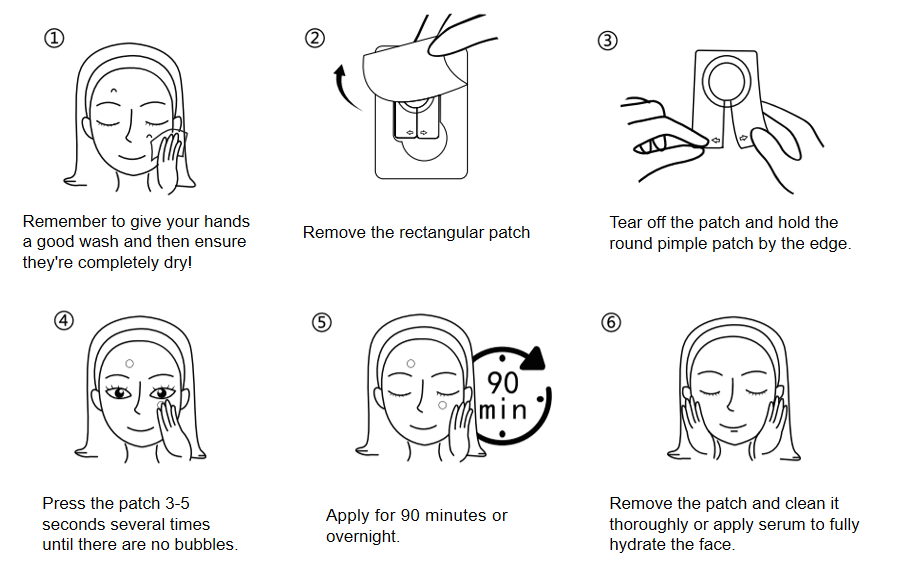 ①

Remember to give your hands a good wash and then ensure they're completely dry!

②

Remove the rectangular patch

③

Tear off the patch and hold the round pimple patch by the edge.

④

Press the patch 3-5 seconds several times until there are no bubbles.

⑤

90 min

Apply for 90 minutes or overnight.

⑥

Remove the patch and clean it thoroughly or apply serum to fully hydrate the face.