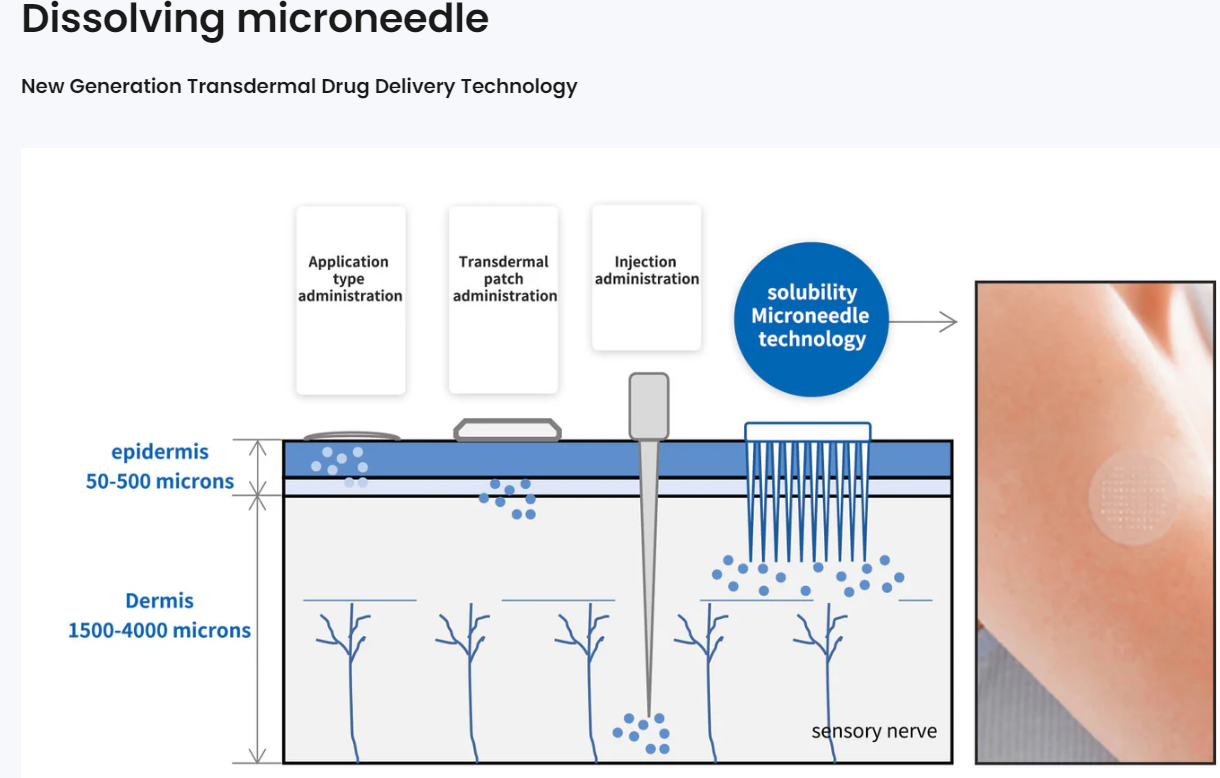 Dissolving microneedle

New Generation Transdermal Drug Delivery Technology

Application type administration

Transdermal patch administration

Injection administration

solubility Microneedle technology

epidermis 50-500 microns

Dermis 1500-4000 microns

sensory nerve